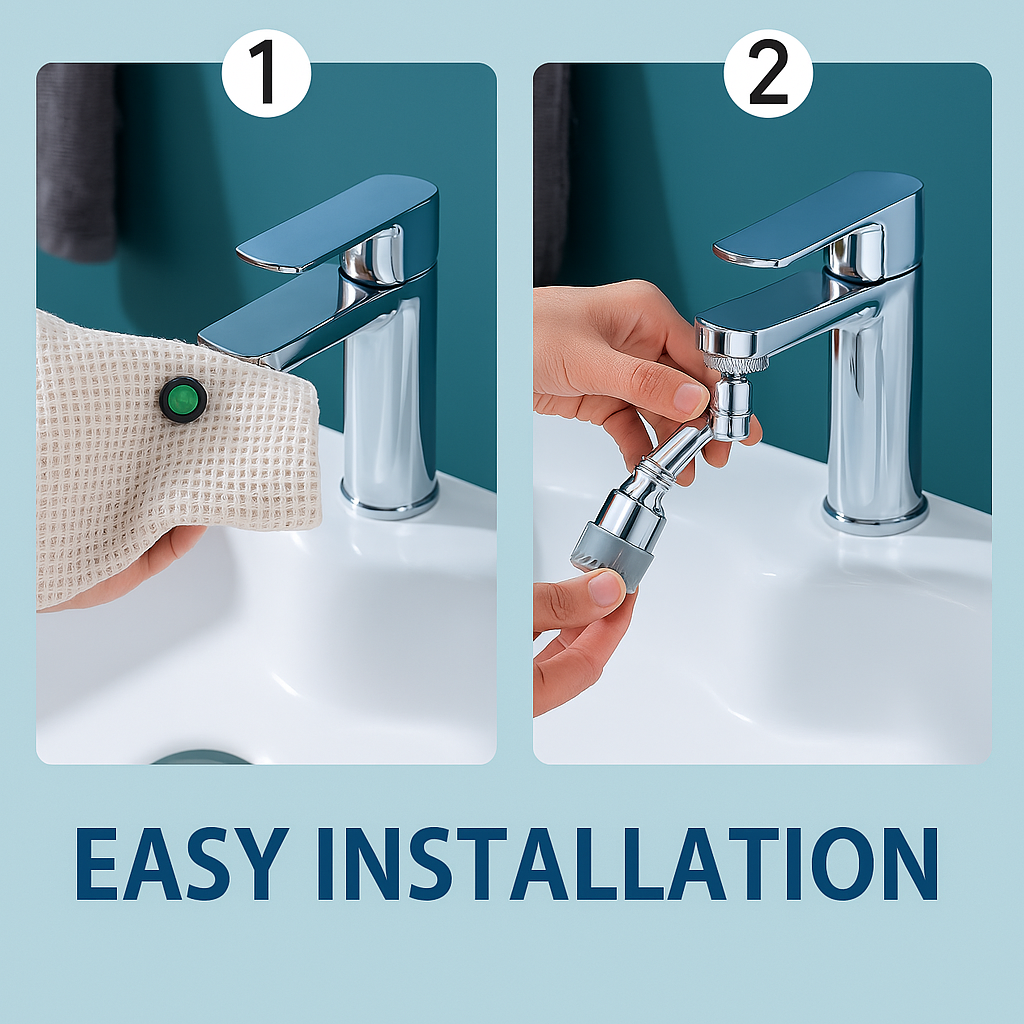 1

2

EASY INSTALLATION