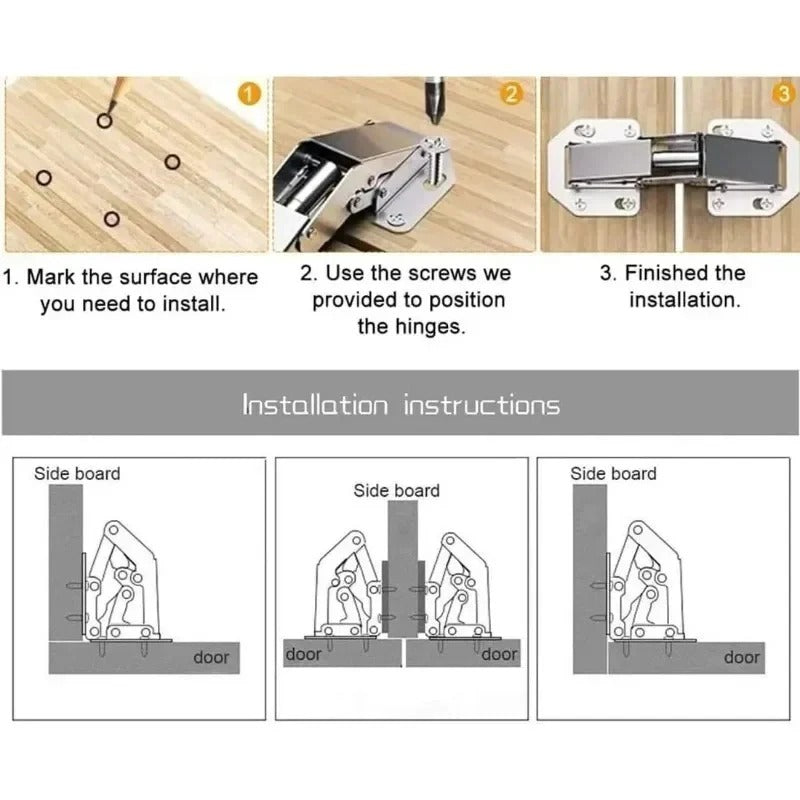 1

2

3

1. Mark the surface where you need to install.

2. Use the screws we provided to position the hinges.

3. Finished the installation.

Installation instructions

Side board

door

Side board

door

door

Side board

door